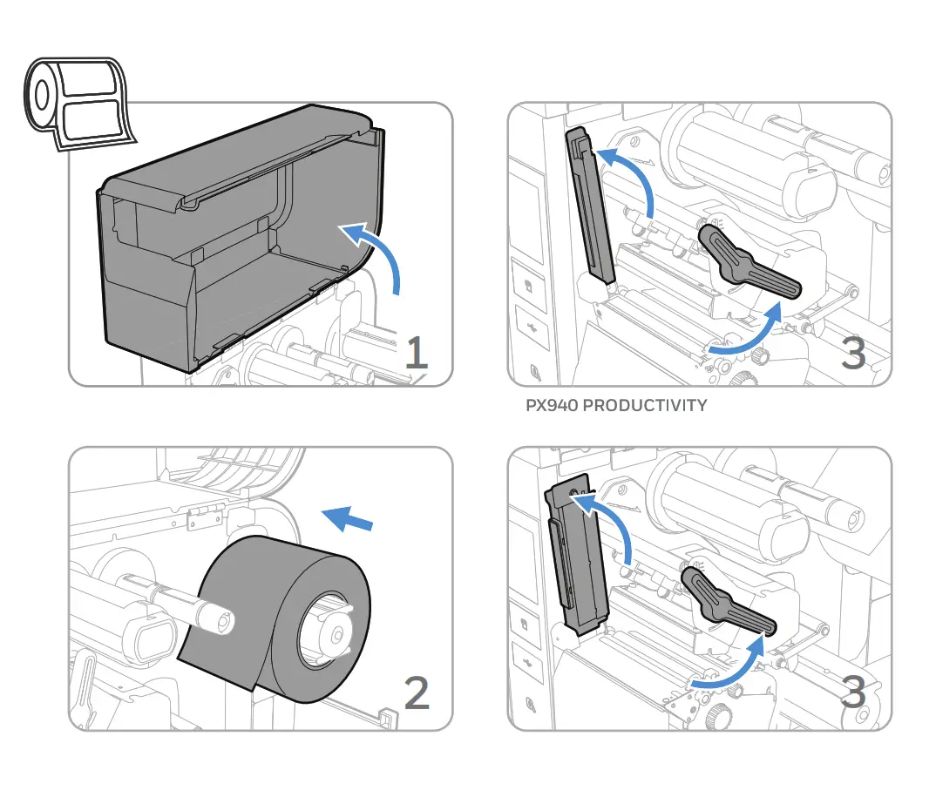 1

3

PX940 PRODUCTIVITY

2

3